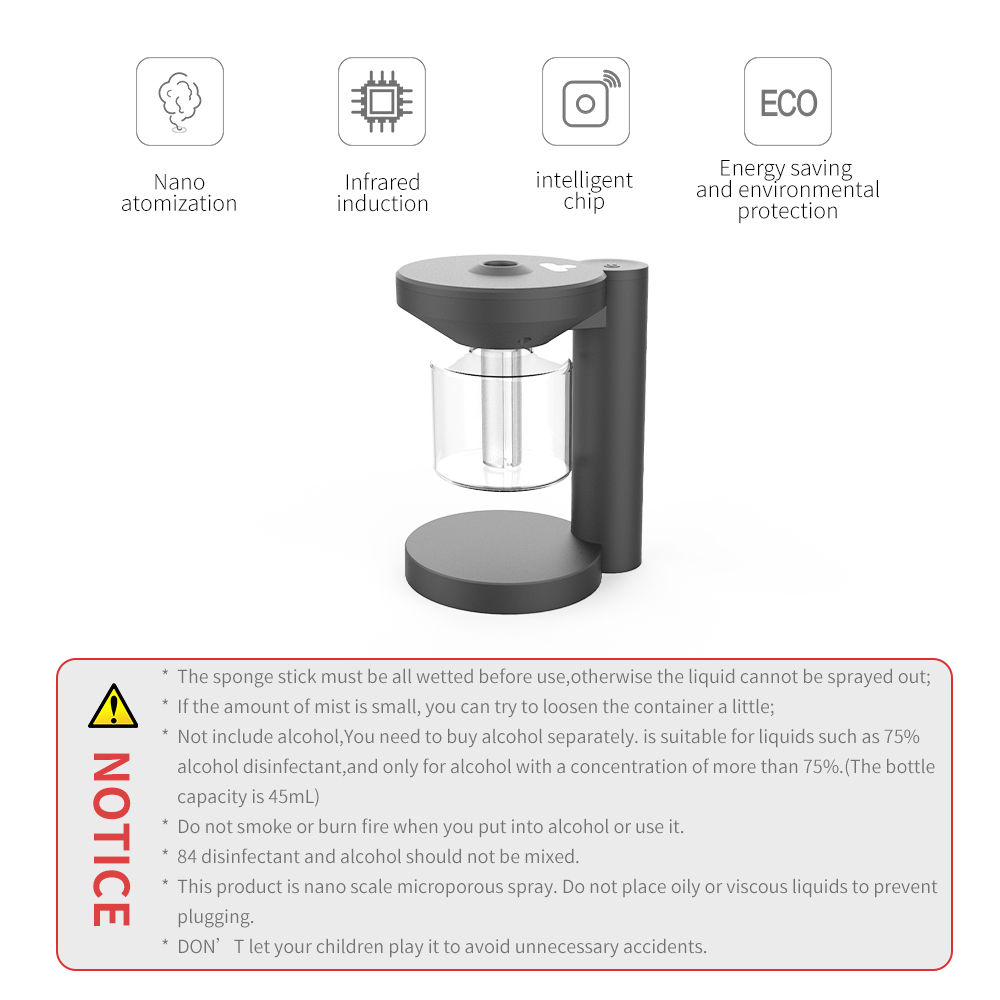 Nano atomization

Infrared induction

intelligent chip

ECO

Energy saving and environmental protection

NOTICE

* The sponge stick must be all wetted before use,otherwise the liquid cannot be sprayed out;
* If the amount of mist is small, you can try to loosen the container a little;
* Not include alcohol,You need to buy alcohol separately. is suitable for liquids such as 75% alcohol disinfectant,and only for alcohol with a concentration of more than 75%.(The bottle capacity is 45mL)
* Do not smoke or burn fire when you put into alcohol or use it.
* 84 disinfectant and alcohol should not be mixed.
* This product is nano scale microporous spray. Do not place oily or viscous liquids to prevent plugging.
* DON’T let your children play it to avoid unnecessary accidents.